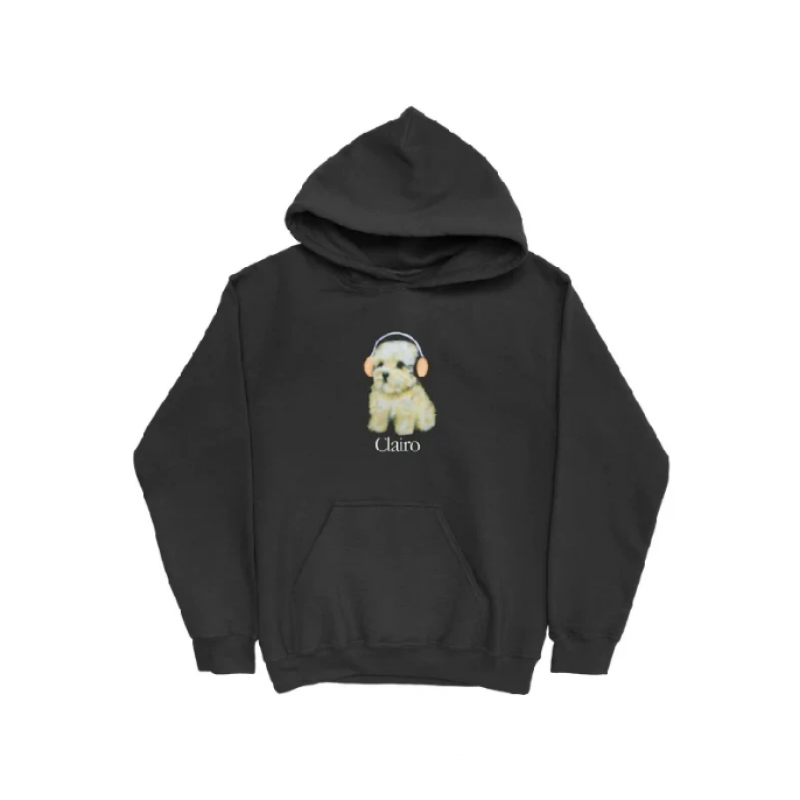 Clairo