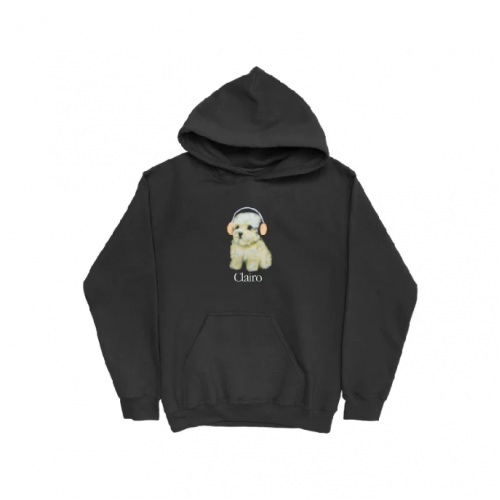 Clairo